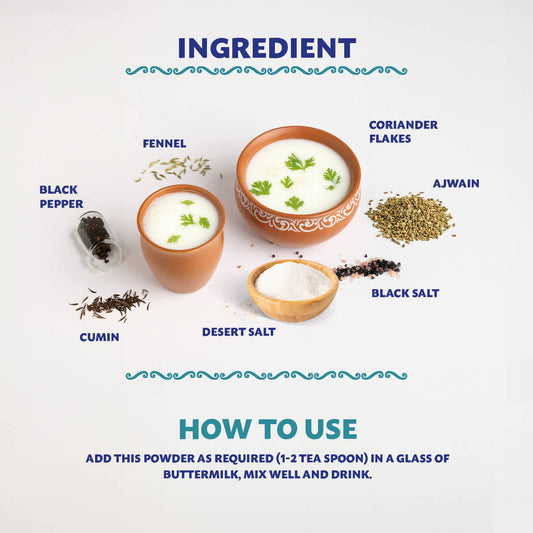 INGREDIENT

FENNEL

CORIANDER FLAKES

BLACK PEPPER

AJWAIN

BLACK SALT

CUMIN

DESERT SALT

HOW TO USE

ADD THIS POWDER AS REQUIRED (1-2 TEA SPOON) IN A GLASS OF BUTTERMILK, MIX WELL AND DRINK.