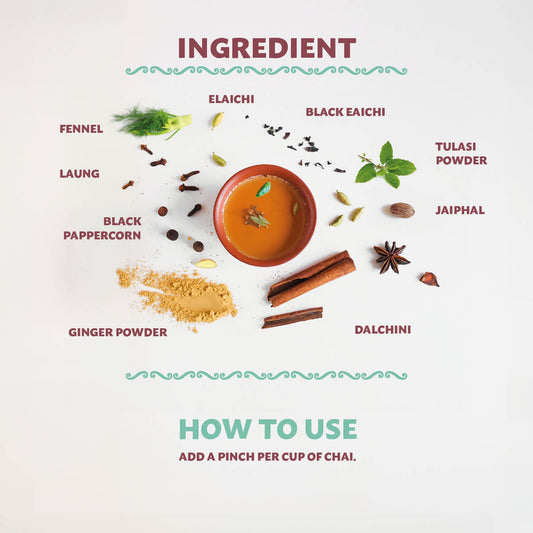 INGREDIENT

ELAICHI

BLACK EAICHI

FENNEL

TULASI POWDER

LAUNG

JAIPHAL

BLACK PAPPERCORN

GINGER POWDER

DALCHINI

HOW TO USE

ADD A PINCH PER CUP OF CHAI.